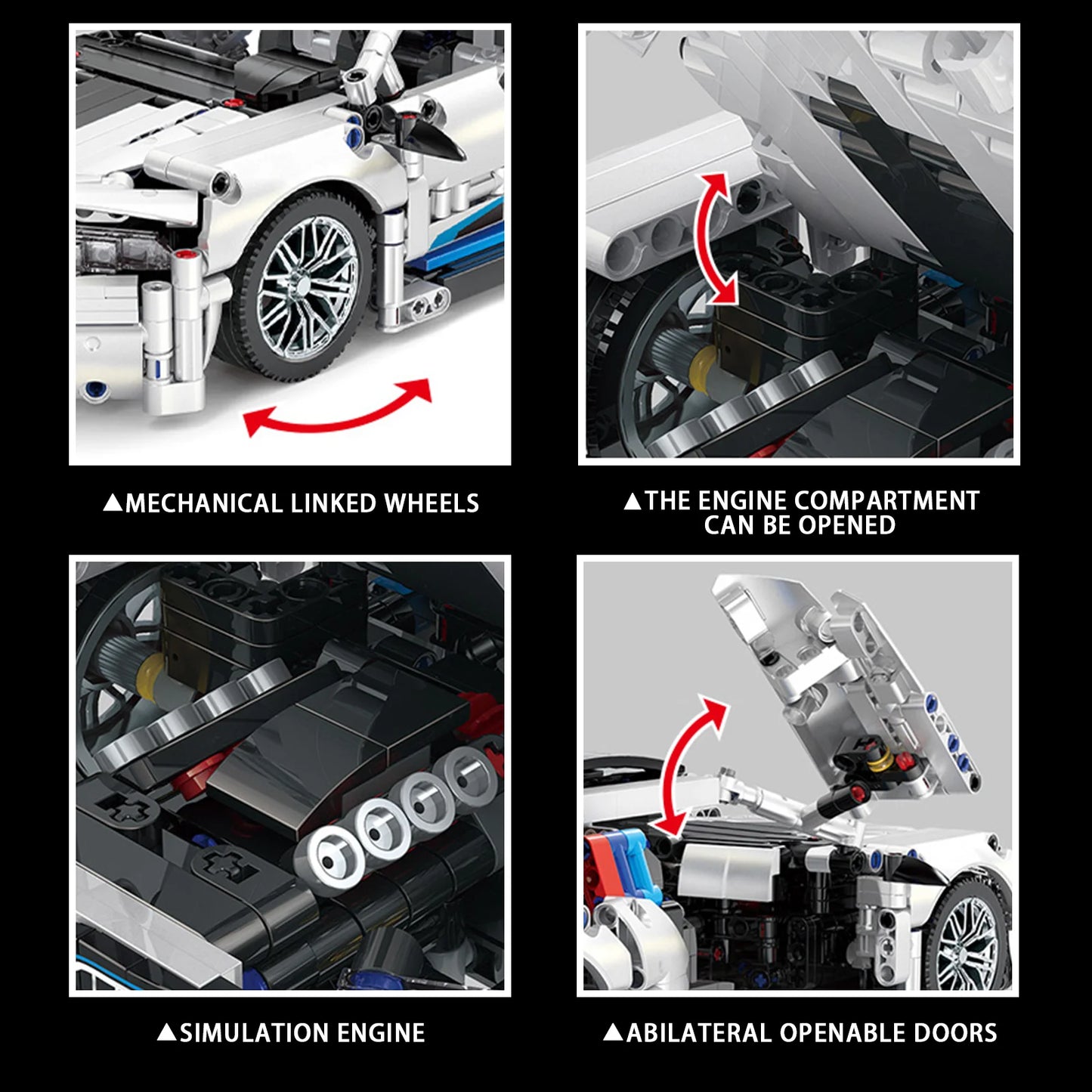 ▲MECHANICAL LINKED WHEELS

▲THE ENGINE COMPARTMENT CAN BE OPENED

▲SIMULATION ENGINE

▲ABILATERAL OPENABLE DOORS